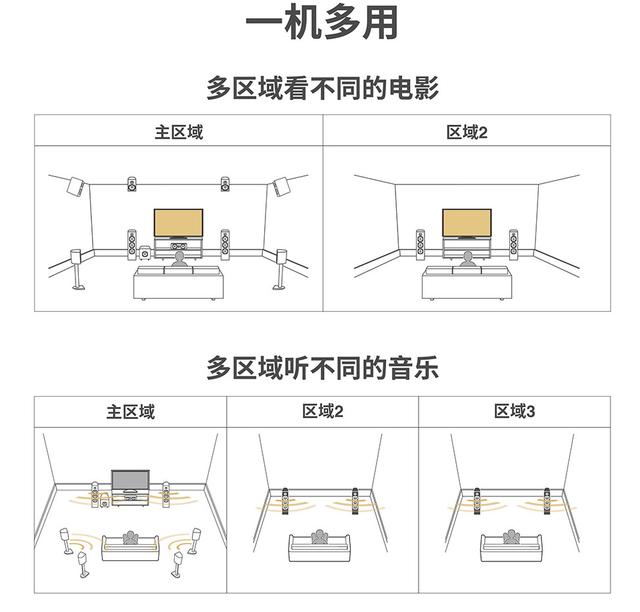 一机多用

多区域看不同的电影

| 主区域 | 区域2 |
|---|---|

多区域听不同的音乐

| 主区域 | 区域2 | 区域3 |
|---|---|---|