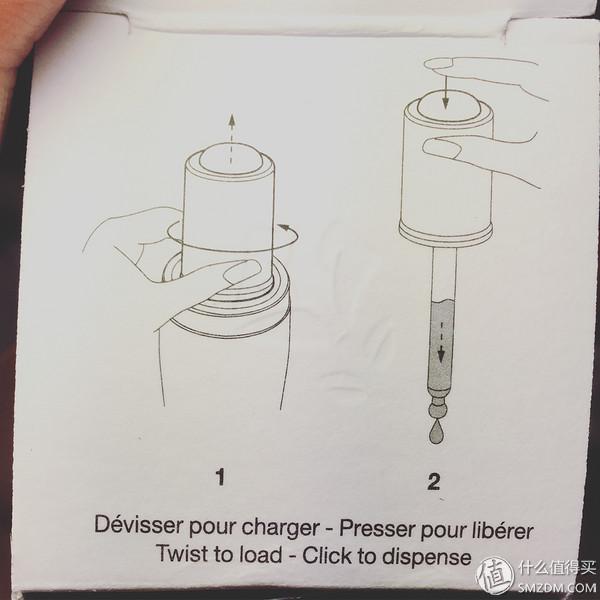 1

2

Dévisser pour charger - Presser pour libérer
Twist to load - Click to dispense

值 什么值得买
SMZDM.COM