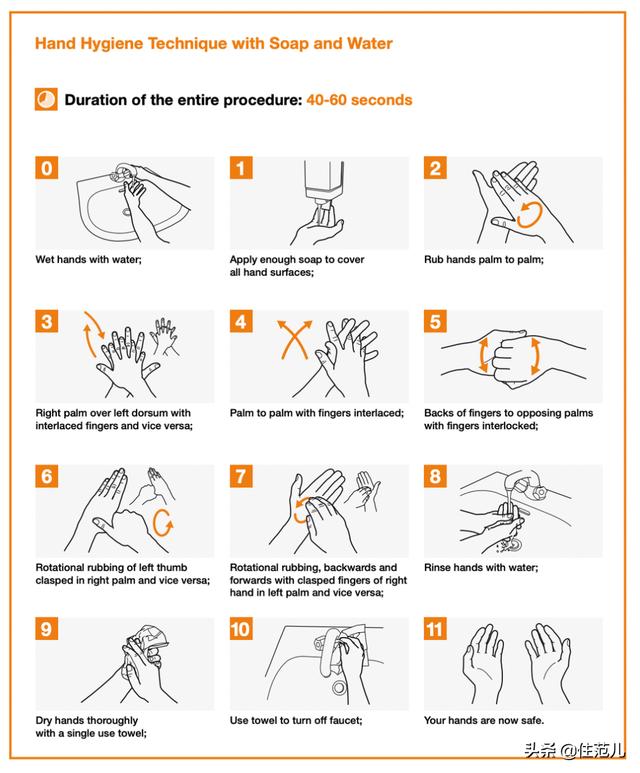 Hand Hygiene Technique with Soap and Water

Duration of the entire procedure: 40-60 seconds

0

Wet hands with water;

1

Apply enough soap to cover all hand surfaces;

2

Rub hands palm to palm;

3

Right palm over left dorsum with interlaced fingers and vice versa;

4

Palm to palm with fingers interlaced;

5

Backs of fingers to opposing palms with fingers interlocked;

6

Rotational rubbing of left thumb clasped in right palm and vice versa;

7

Rotational rubbing, backwards and forwards with clasped fingers of right hand in left palm and vice versa;

8

Rinse hands with water;

9

Dry hands thoroughly with a single use towel;

10

Use towel to turn off faucet;

11

Your hands are now safe.

头条 @住范儿