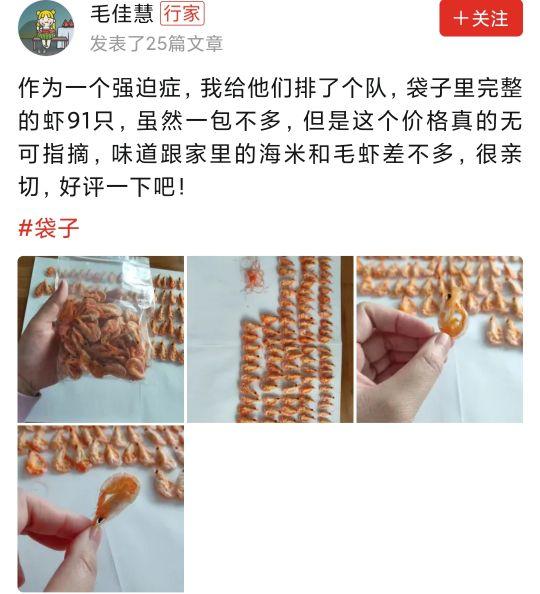 毛佳慧 行家
发表了25篇文章
＋关注

作为一个强迫症，我给他们排了个队，袋子里完整的虾91只，虽然一包不多，但是这个价格真的无可指摘，味道跟家里的海米和毛虾差不多，很亲切，好评一下吧！

#袋子