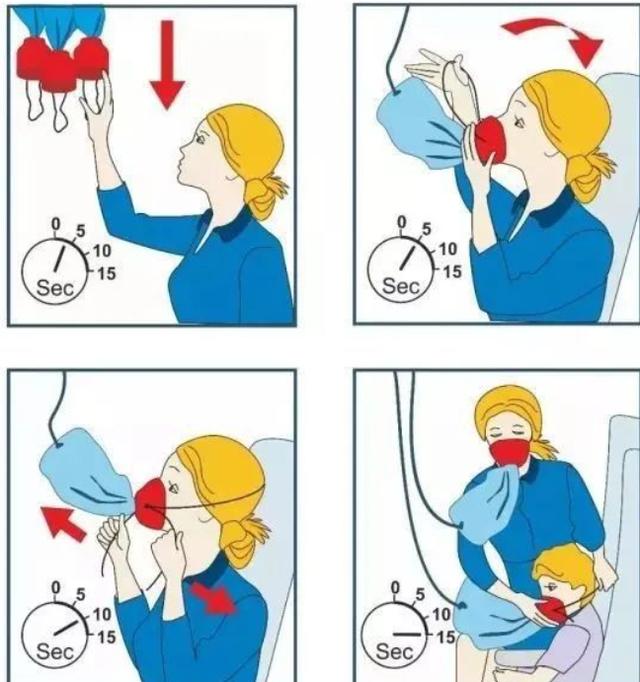 0
5
10
15
Sec

0
5
10
15
Sec

0
5
10
15
Sec

0
5
10
15
Sec