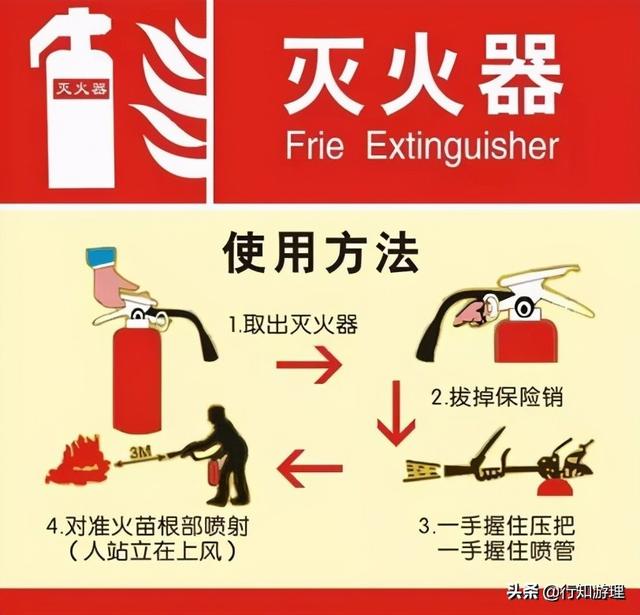 灭火器

灭火器
Frie Extinguisher

使用方法

1.取出灭火器

2.拔掉保险销

3.一手握住压把
一手握住喷管

3M

4.对准火苗根部喷射
（人站立在上风）

头条 @行知游理