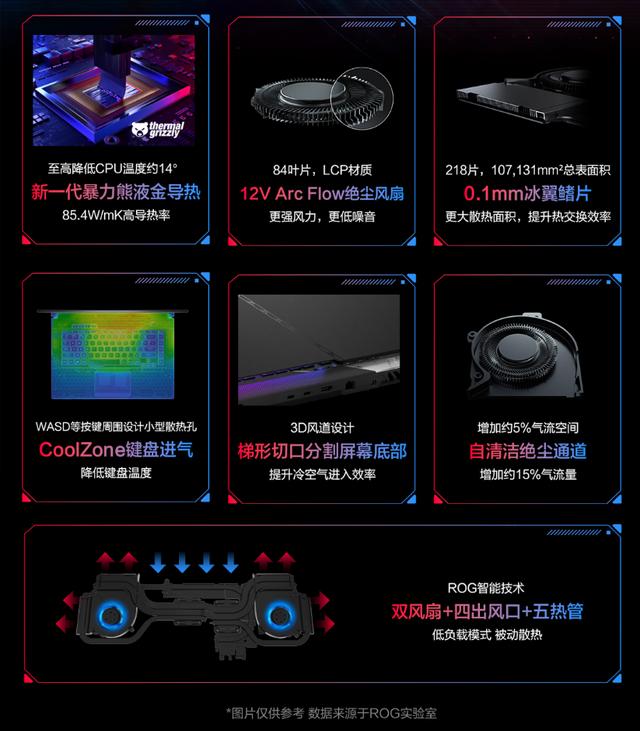 thermal grizzly
至高降低CPU温度约14°
新一代暴力熊液金导热
85.4W/mK高导热率

84叶片，LCP材质
12V Arc Flow绝尘风扇
更强风力，更低噪音

218片，107,131mm²总表面积
0.1mm冰翼鳍片
更大散热面积，提升热交换效率

WASD等按键周围设计小型散热孔
CoolZone键盘进气
降低键盘温度

3D风道设计
梯形切口分割屏幕底部
提升冷空气进入效率

增加约5%气流空间
自清洁绝尘通道
增加约15%气流量

ROG智能技术
双风扇+四出风口+五热管
低负载模式 被动散热

*图片仅供参考 数据来源于ROG实验室