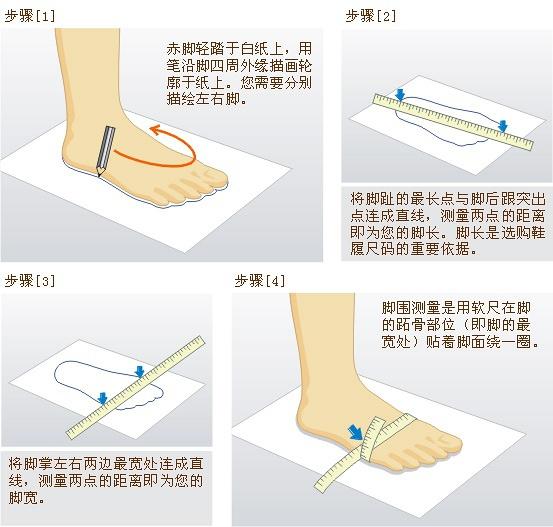 步骤[1]

赤脚轻踏于白纸上，用笔沿脚四周外缘描画轮廓于纸上。您需要分别描绘左右脚。

步骤[2]

将脚趾的最长点与脚后跟突出点连成直线，测量两点的距离即为您的脚长。脚长是选购鞋履尺码的重要依据。

步骤[3]

将脚掌左右两边最宽处连成直线，测量两点的距离即为您的脚宽。

步骤[4]

脚围测量是用软尺在脚的跖骨部位（即脚的最宽处）贴着脚面绕一圈。